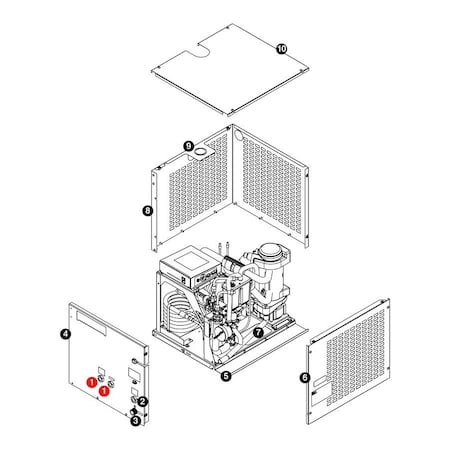 10
9
8
7
4
5
6
1
1
2
3